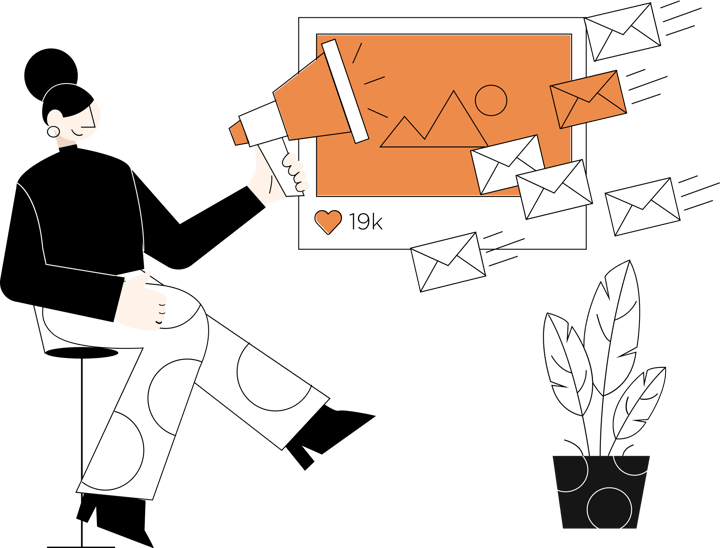 19k